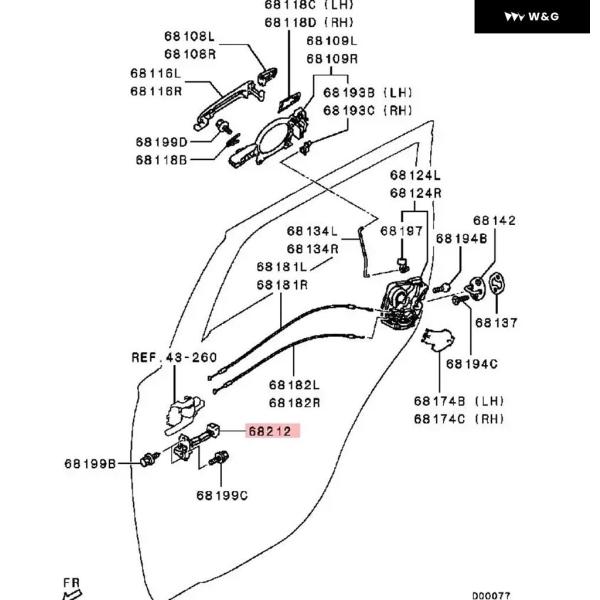 W&G

68118C (LH)
68118D (RH)
68108L
68108R
68109L
68109R
68116L
68116R
68193B (LH)
68193C (RH)
68199D
68118B
68124L
68124R
68134L
68134R
68197
68142
68194B
68181L
68181R
68137
REF.43-260
68194C
68182L
68182R
68174B (LH)
68174C (RH)
68212
68199B
68199C
FR
D00077