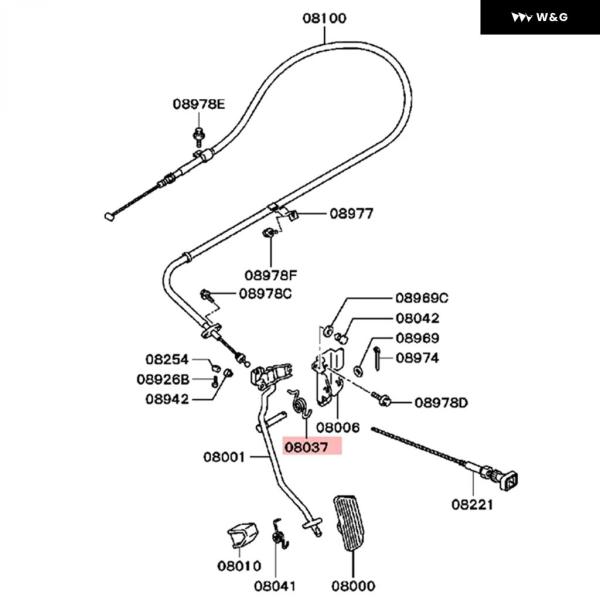 W&G

08100

08978E

08977

08978F

08978C

08969C

08042

08969

08974

08254

08926B

08942

08978D

08006

08037

08001

08221

08010

08041

08000