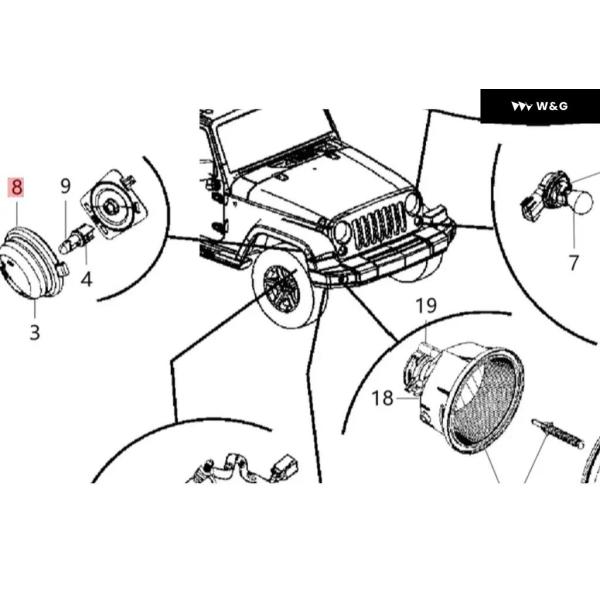 W&G

8

9

4

3

7

19

18