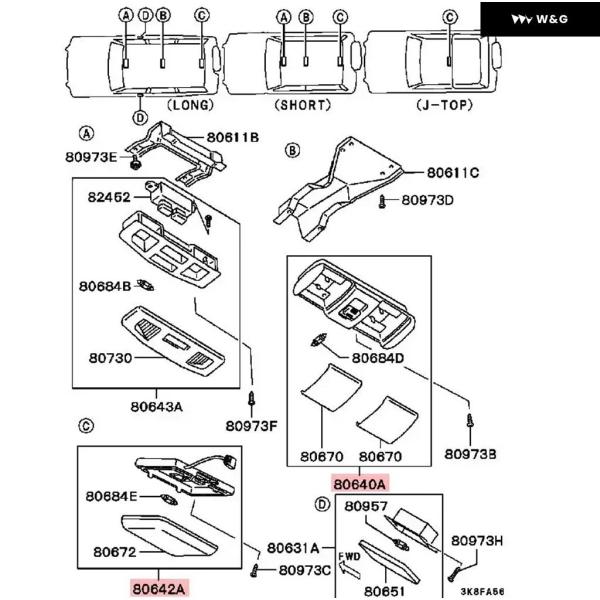 W&G

A D B C
A B C
C

D
(LONG)
(SHORT)
(J-TOP)

A
80611B
80973E
82452
80684B
80730
80643A
80973F

B
80611C
80973D
80684D
80670
80670
80973B
80640A

C
80684E
80672
80642A
80631A
80973C

D
80957
80973H
FWD
80651
3K8FA56