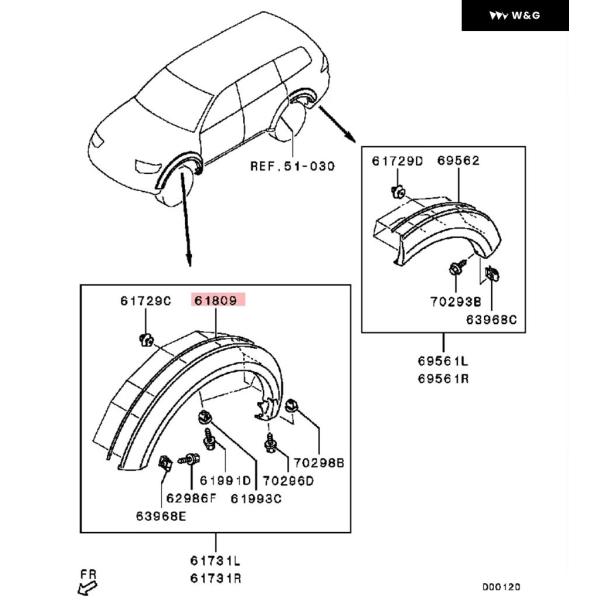 W&G

REF.51-030

61729D
69562
70293B
63968C
69561L
69561R

61729C
61809
70298B
61991D
70296D
62986F
61993C
63968E
61731L
61731R

FR

D00120