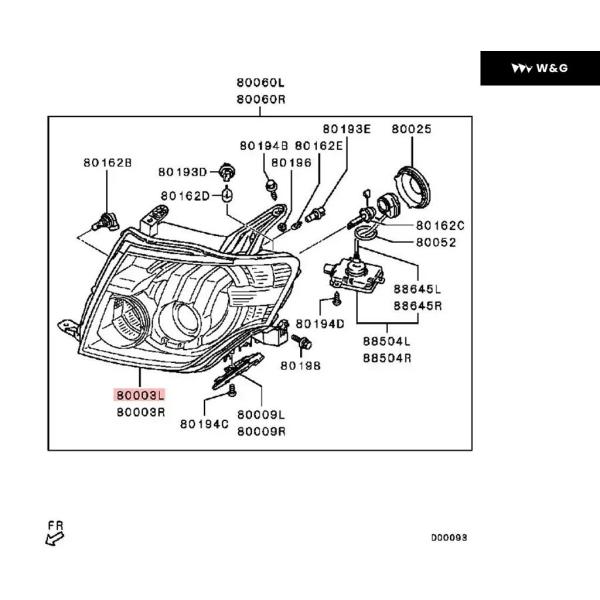 W&G

80060L
80060R

80193E
80025
80194B
80162E
80162B
80193D
80196
80162D
80162C
80052
88645L
88645R
80194D
88504L
88504R
80198
80003L
80003R
80194C
80009L
80009R

FR

D00098