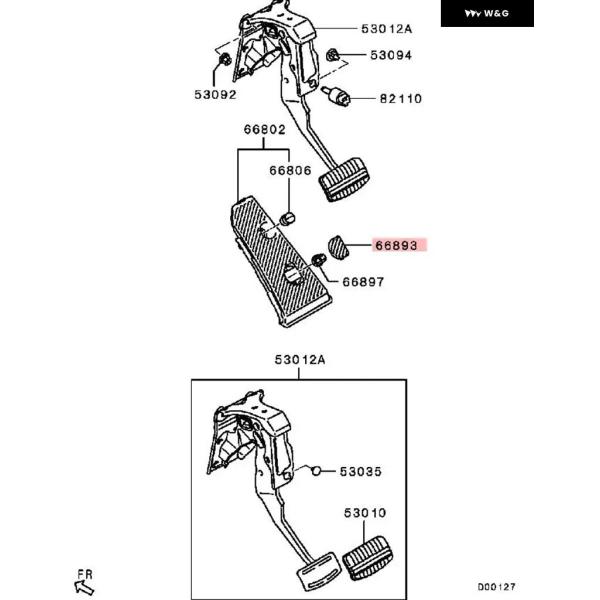 W&G

53012A
53094
53092
82110
66802
66806
66893
66897

53012A
53035
53010

FR
D00127