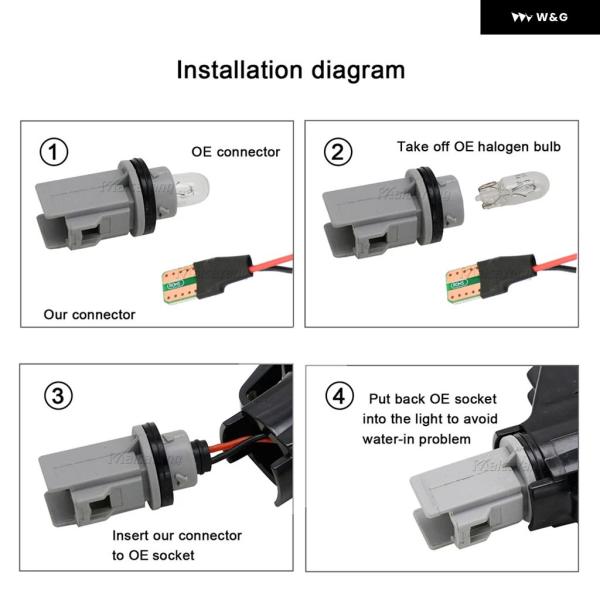 W&G

Installation diagram

①
OE connector

Our connector

②
Take off OE halogen bulb

③
Insert our connector to OE socket

④
Put back OE socket into the light to avoid water-in problem