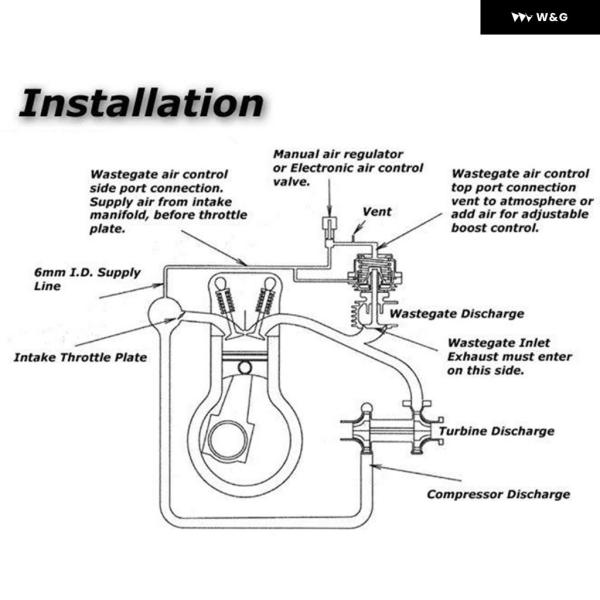 W&G

Installation

Manual air regulator or Electronic air control valve.

Wastegate air control side port connection. Supply air from intake manifold, before throttle plate.

Wastegate air control top port connection vent to atmosphere or add air for adjustable boost control.

Vent

6mm I.D. Supply Line

Wastegate Discharge

Intake Throttle Plate

Wastegate Inlet Exhaust must enter on this side.

Turbine Discharge

Compressor Discharge