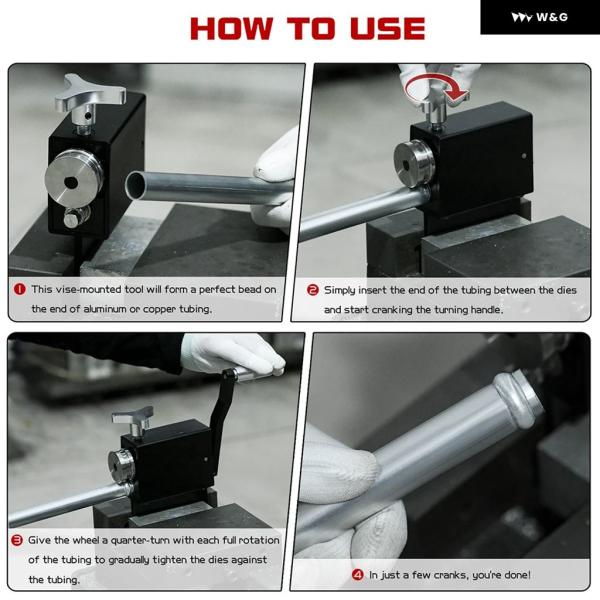 HOW TO USE

W&G

1 This vise-mounted tool will form a perfect bead on the end of aluminum or copper tubing.

2 Simply insert the end of the tubing between the dies and start cranking the turning handle.

3 Give the wheel a quarter-turn with each full rotation of the tubing to gradually tighten the dies against the tubing.

4 In just a few cranks, you're done!