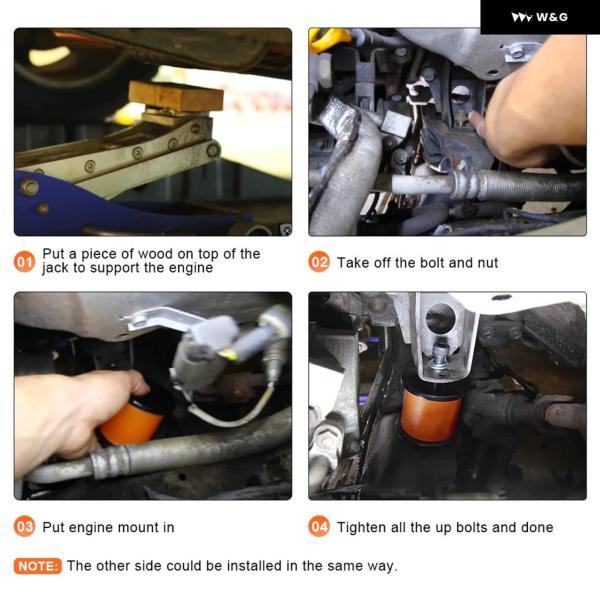 W&G

01 Put a piece of wood on top of the jack to support the engine

02 Take off the bolt and nut

03 Put engine mount in

04 Tighten all the up bolts and done

NOTE: The other side could be installed in the same way.