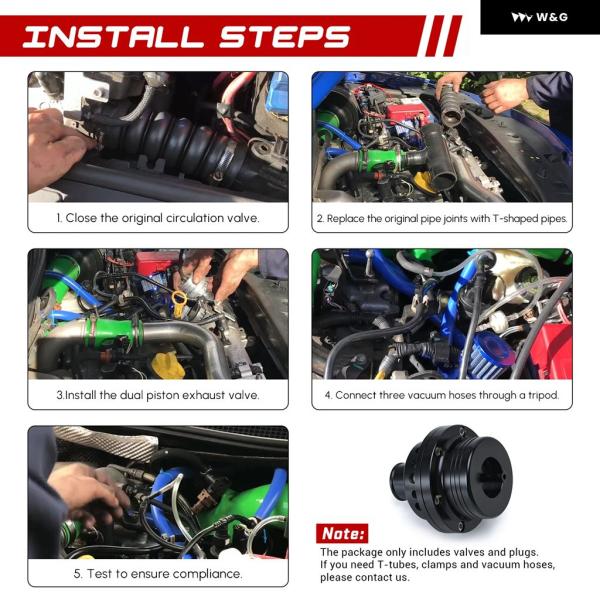 INSTALL STEPS

W&G

1. Close the original circulation valve.

2. Replace the original pipe joints with T-shaped pipes.

3.Install the dual piston exhaust valve.

4. Connect three vacuum hoses through a tripod.

5. Test to ensure compliance.

Note:
The package only includes valves and plugs.
If you need T-tubes, clamps and vacuum hoses, please contact us.