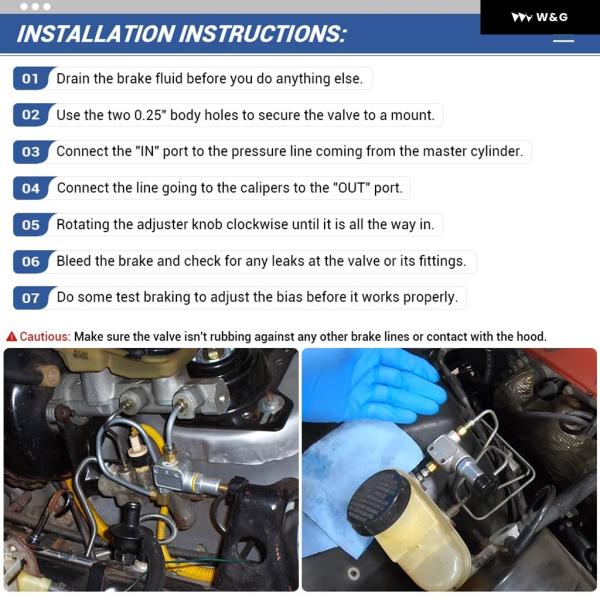 W&G

INSTALLATION INSTRUCTIONS:

01 Drain the brake fluid before you do anything else.

02 Use the two 0.25" body holes to secure the valve to a mount.

03 Connect the "IN" port to the pressure line coming from the master cylinder.

04 Connect the line going to the calipers to the "OUT" port.

05 Rotating the adjuster knob clockwise until it is all the way in.

06 Bleed the brake and check for any leaks at the valve or its fittings.

07 Do some test braking to adjust the bias before it works properly.

Cautious: Make sure the valve isn't rubbing against any other brake lines or contact with the hood.