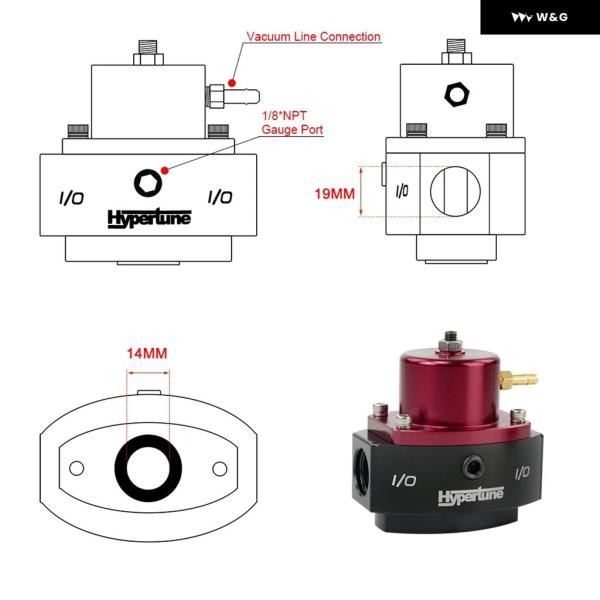 W&G

Vacuum Line Connection

1/8*NPT
Gauge Port

I/O I/O

Hypertune

19MM

I/O

14MM

I/O I/O

Hypertune