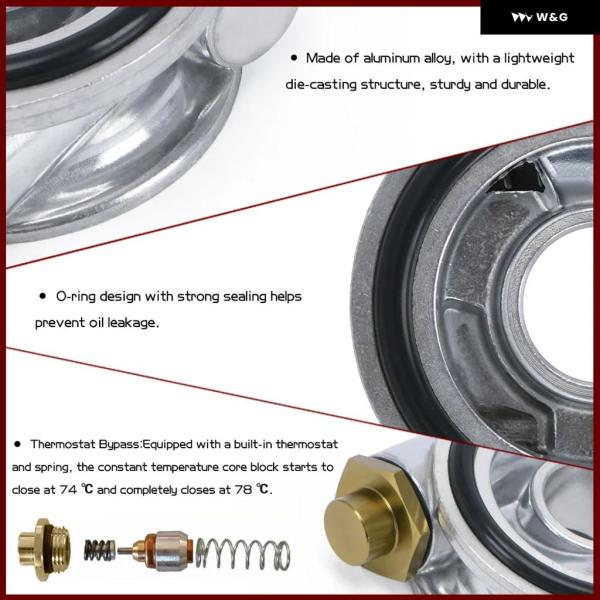 W&G

• Made of aluminum alloy, with a lightweight die-casting structure, sturdy and durable.

• O-ring design with strong sealing helps prevent oil leakage.

• Thermostat Bypass:Equipped with a built-in thermostat and spring, the constant temperature core block starts to close at 74 ℃ and completely closes at 78 ℃.