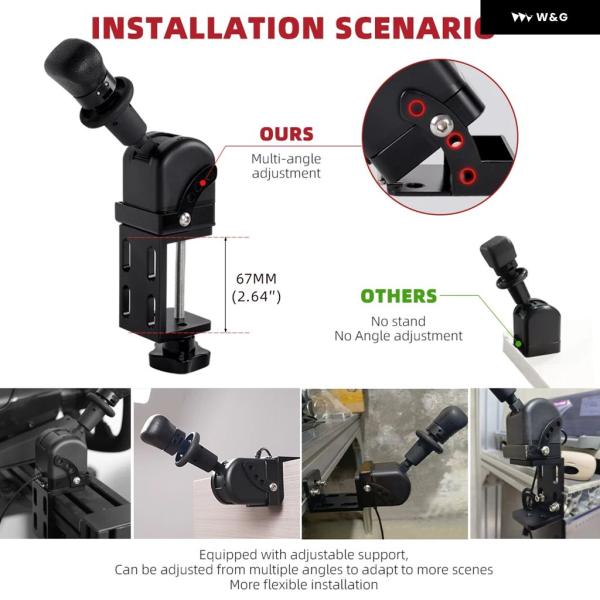 INSTALLATION SCENARIO

W&G

OURS
Multi-angle adjustment

67MM
(2.64")

OTHERS
No stand
No Angle adjustment

Equipped with adjustable support,
Can be adjusted from multiple angles to adapt to more scenes
More flexible installation