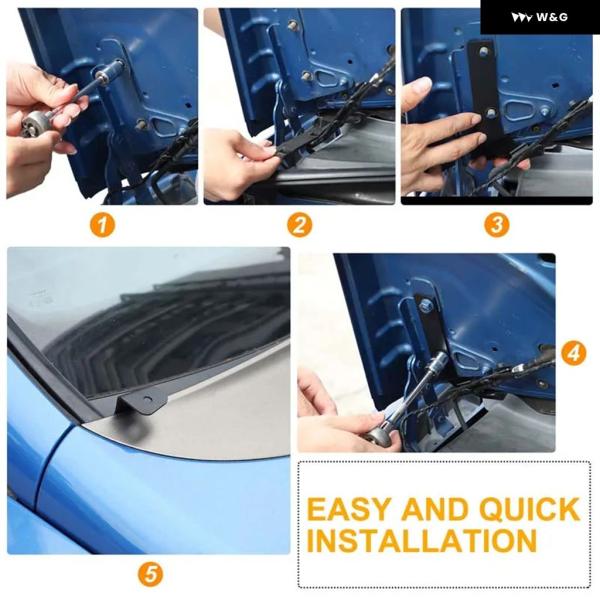 W&G

1

2

3

4

5

EASY AND QUICK INSTALLATION