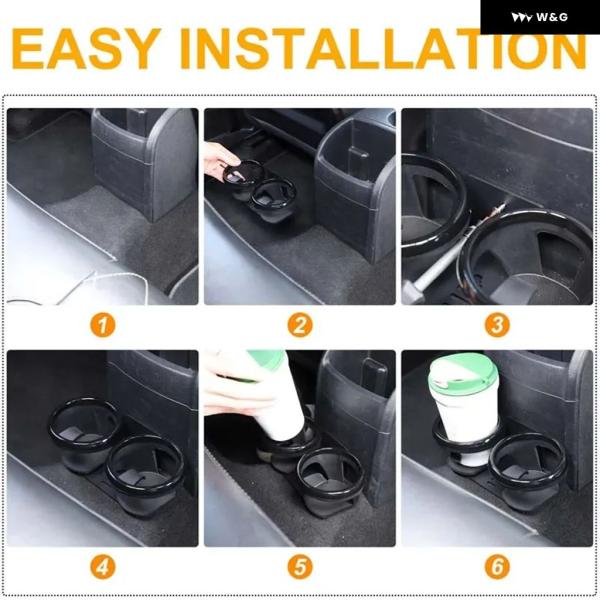 W&G

EASY INSTALLATION

1

2

3

4

5

6