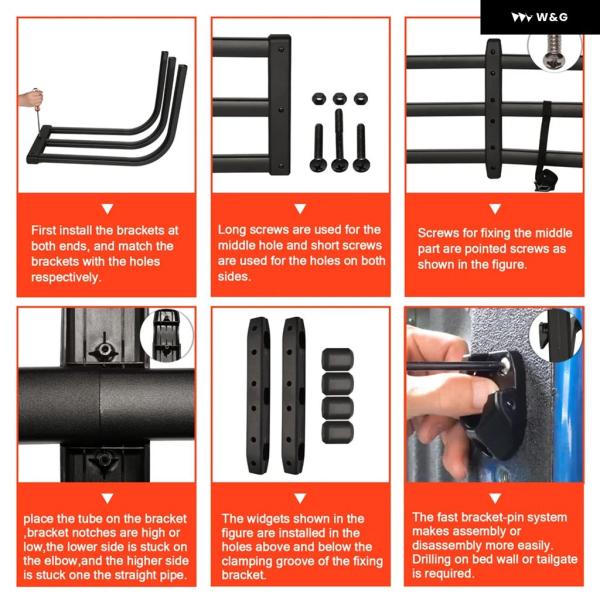 W&G

First install the brackets at both ends, and match the brackets with the holes respectively.

Long screws are used for the middle hole and short screws are used for the holes on both sides.

Screws for fixing the middle part are pointed screws as shown in the figure.

place the tube on the bracket ,bracket notches are high or low,the lower side is stuck on the elbow,and the higher side is stuck one the straight pipe.

The widgets shown in the figure are installed in the holes above and below the clamping groove of the fixing bracket.

The fast bracket-pin system makes assembly or disassembly more easily. Drilling on bed wall or tailgate is required.