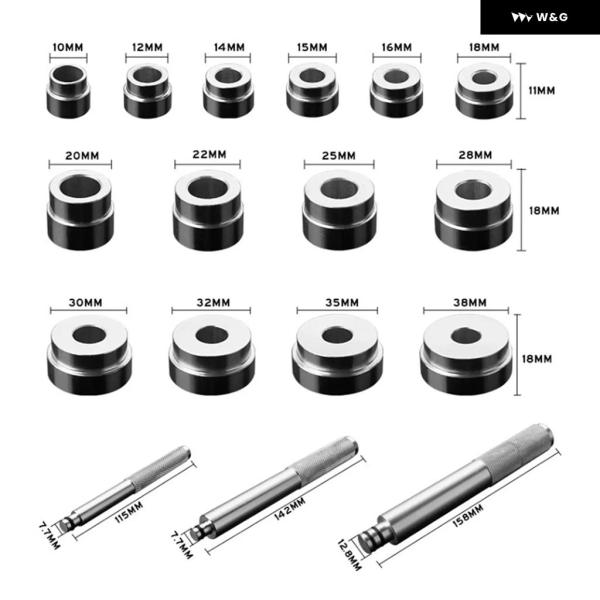 W&G

10MM
12MM
14MM
15MM
16MM
18MM
11MM

20MM
22MM
25MM
28MM
18MM

30MM
32MM
35MM
38MM
18MM

7.7MM
115MM
7.7MM
142MM
12.8MM
158MM