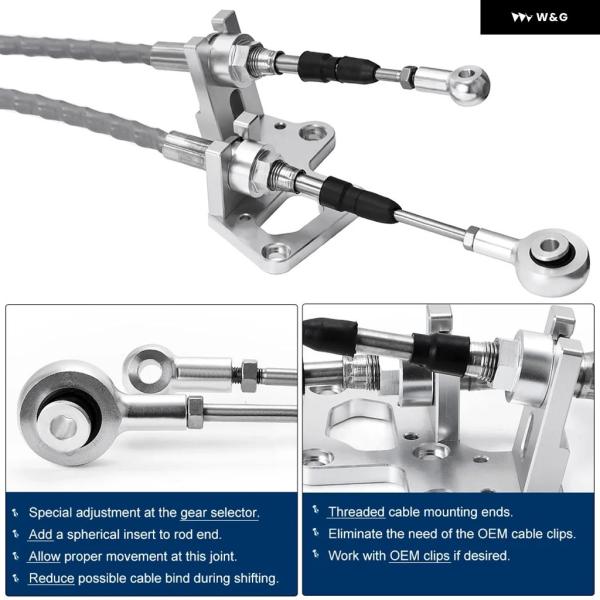 W&G

Special adjustment at the gear selector.
Add a spherical insert to rod end.
Allow proper movement at this joint.
Reduce possible cable bind during shifting.

Threaded cable mounting ends.
Eliminate the need of the OEM cable clips.
Work with OEM clips if desired.