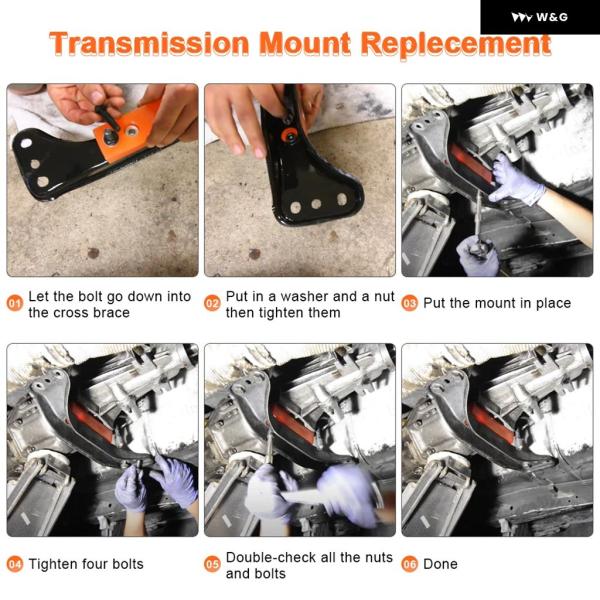 W&G

Transmission Mount Replecement

01 Let the bolt go down into the cross brace

02 Put in a washer and a nut then tighten them

03 Put the mount in place

04 Tighten four bolts

05 Double-check all the nuts and bolts

06 Done