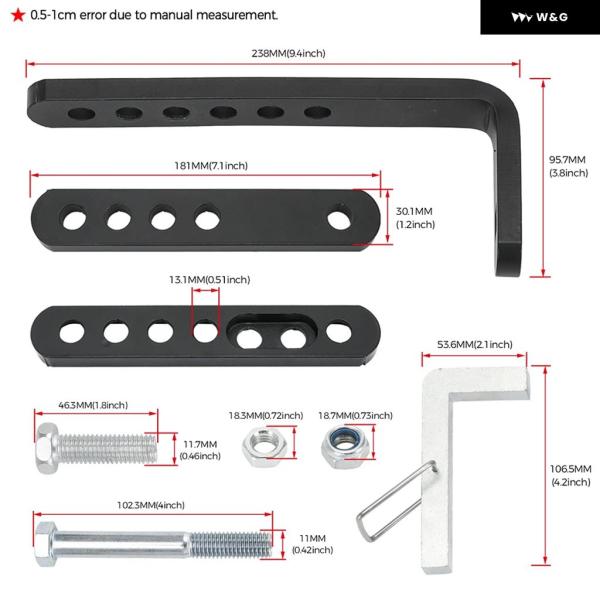 ★ 0.5-1cm error due to manual measurement.

W&G

238MM(9.4inch)

95.7MM (3.8inch)

181MM(7.1inch)

30.1MM (1.2inch)

13.1MM(0.51inch)

53.6MM(2.1inch)

46.3MM(1.8inch)

11.7MM (0.46inch)

18.3MM(0.72inch)

18.7MM(0.73inch)

106.5MM (4.2inch)

102.3MM(4inch)

11MM (0.42inch)