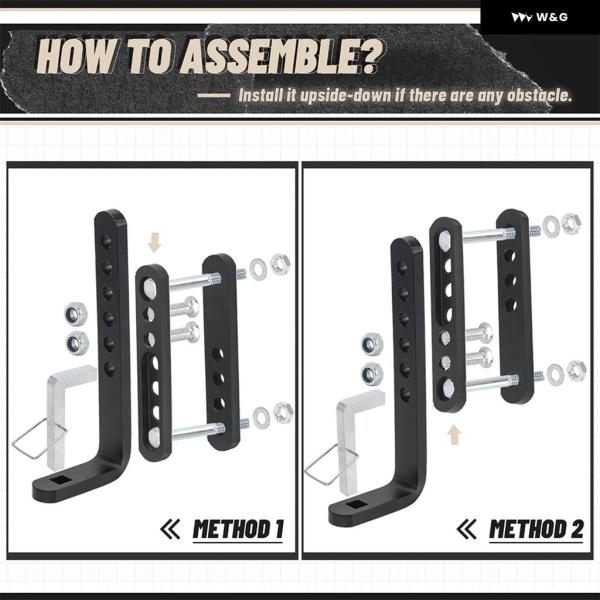 W&G

HOW TO ASSEMBLE?

Install it upside-down if there are any obstacle.

METHOD 1

METHOD 2