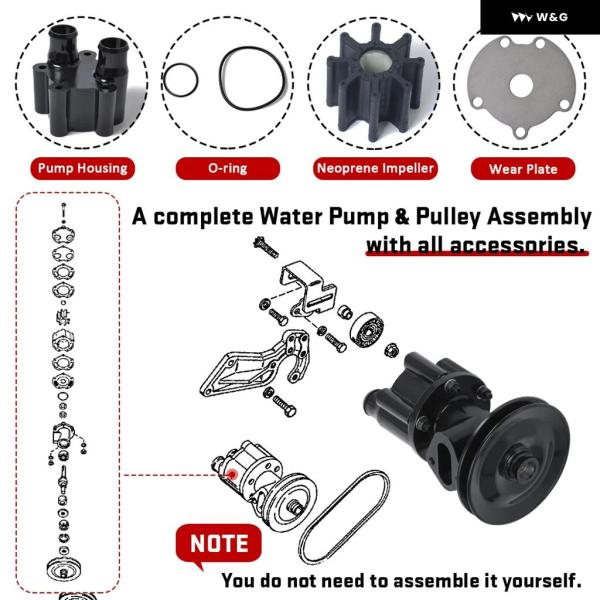 W&G

Pump Housing

O-ring

Neoprene Impeller

Wear Plate

A complete Water Pump & Pulley Assembly with all accessories.

NOTE

You do not need to assemble it yourself.