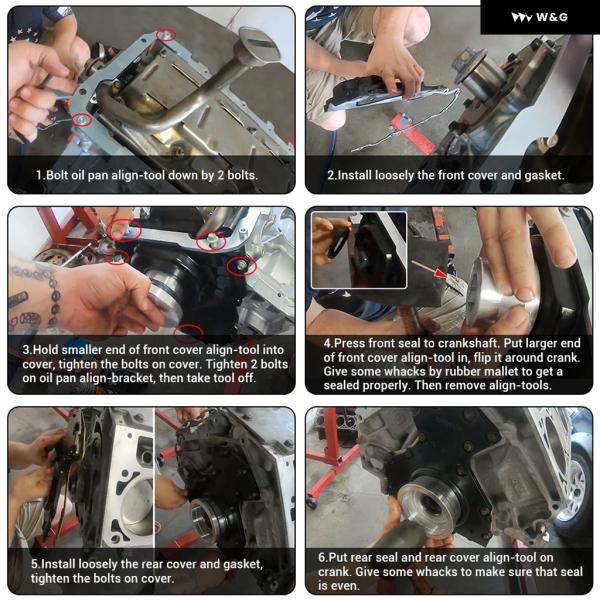 W&G

1.Bolt oil pan align-tool down by 2 bolts.

2.Install loosely the front cover and gasket.

3.Hold smaller end of front cover align-tool into cover, tighten the bolts on cover. Tighten 2 bolts on oil pan align-bracket, then take tool off.

4.Press front seal to crankshaft. Put larger end of front cover align-tool in, flip it around crank. Give some whacks by rubber mallet to get a sealed properly. Then remove align-tools.

5.Install loosely the rear cover and gasket, tighten the bolts on cover.

6.Put rear seal and rear cover align-tool on crank. Give some whacks to make sure that seal is even.