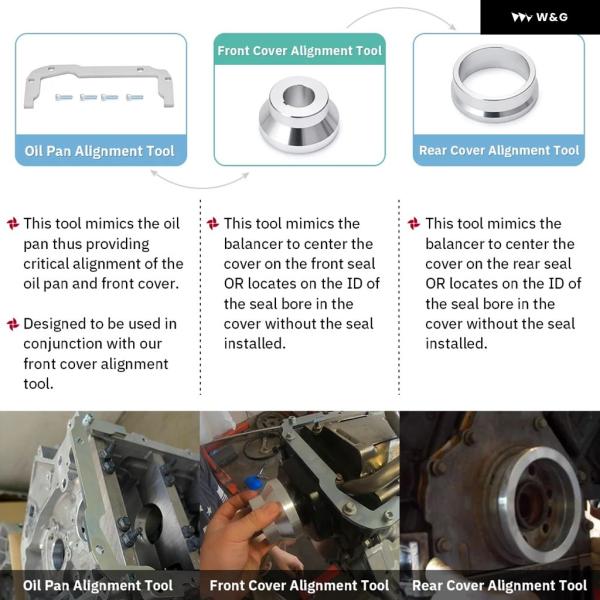 W&G

Oil Pan Alignment Tool

Front Cover Alignment Tool

Rear Cover Alignment Tool

This tool mimics the oil pan thus providing critical alignment of the oil pan and front cover.

Designed to be used in conjunction with our front cover alignment tool.

This tool mimics the balancer to center the cover on the front seal OR locates on the ID of the seal bore in the cover without the seal installed.

This tool mimics the balancer to center the cover on the rear seal OR locates on the ID of the seal bore in the cover without the seal installed.

Oil Pan Alignment Tool

Front Cover Alignment Tool

Rear Cover Alignment Tool