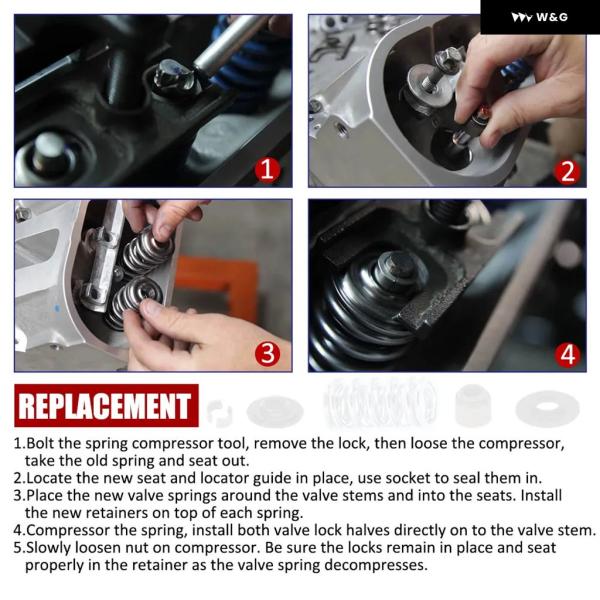 W&G

1

2

3

4

REPLACEMENT

1.Bolt the spring compressor tool, remove the lock, then loose the compressor, take the old spring and seat out.
2.Locate the new seat and locator guide in place, use socket to seal them in.
3.Place the new valve springs around the valve stems and into the seats. Install the new retainers on top of each spring.
4.Compressor the spring, install both valve lock halves directly on to the valve stem.
5.Slowly loosen nut on compressor. Be sure the locks remain in place and seat properly in the retainer as the valve spring decompresses.