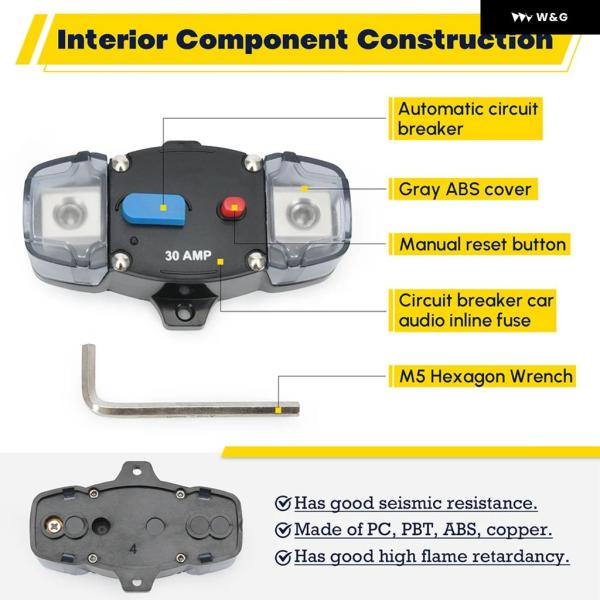 W&G

Interior Component Construction

Automatic circuit breaker

Gray ABS cover

Manual reset button

Circuit breaker car audio inline fuse

M5 Hexagon Wrench

30 AMP

4

Has good seismic resistance.

Made of PC, PBT, ABS, copper.

Has good high flame retardancy.