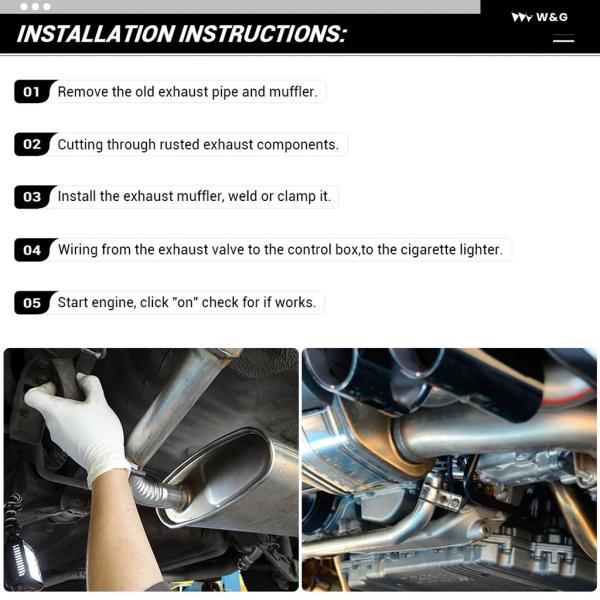 W&G

INSTALLATION INSTRUCTIONS:

01 Remove the old exhaust pipe and muffler.

02 Cutting through rusted exhaust components.

03 Install the exhaust muffler, weld or clamp it.

04 Wiring from the exhaust valve to the control box,to the cigarette lighter.

05 Start engine, click "on" check for if works.