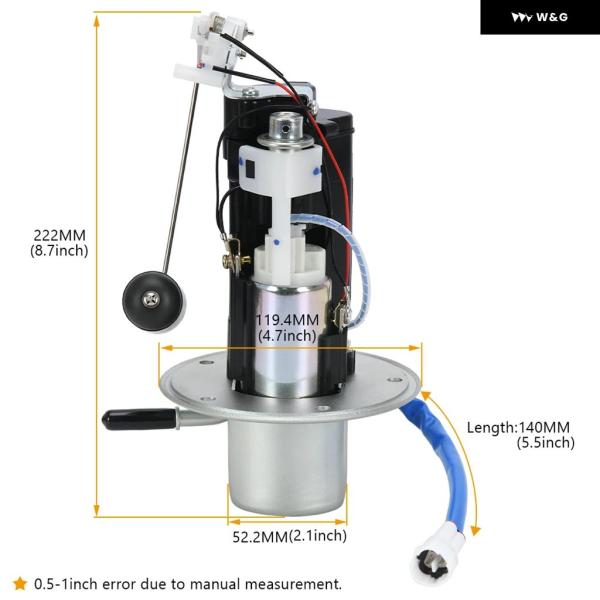 W&G

222MM
(8.7inch)

119.4MM
(4.7inch)

Length:140MM
(5.5inch)

52.2MM(2.1inch)

0.5-1inch error due to manual measurement.