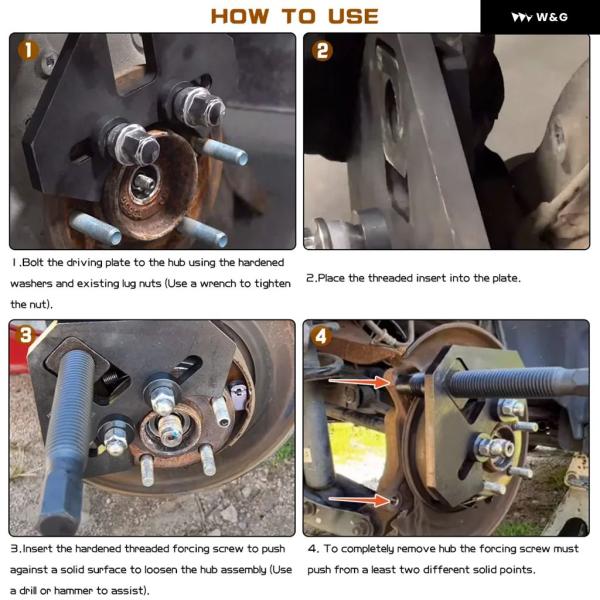 HOW TO USE

W&G

1

2

1.Bolt the driving plate to the hub using the hardened washers and existing lug nuts (Use a wrench to tighten the nut).

2.Place the threaded insert into the plate.

3

4

3.Insert the hardened threaded forcing screw to push against a solid surface to loosen the hub assembly (Use a drill or hammer to assist).

4. To completely remove hub the forcing screw must push from a least two different solid points.