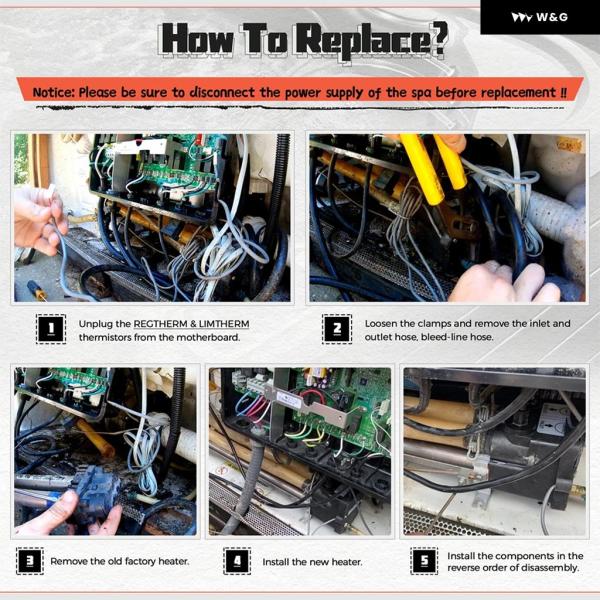 W&G

How To Replace?

Notice: Please be sure to disconnect the power supply of the spa before replacement !!

1 Unplug the REGTHERM & LIMTHERM thermistors from the motherboard.

2 Loosen the clamps and remove the inlet and outlet hose, bleed-line hose.

3 Remove the old factory heater.

4 Install the new heater.

5 Install the components in the reverse order of disassembly.