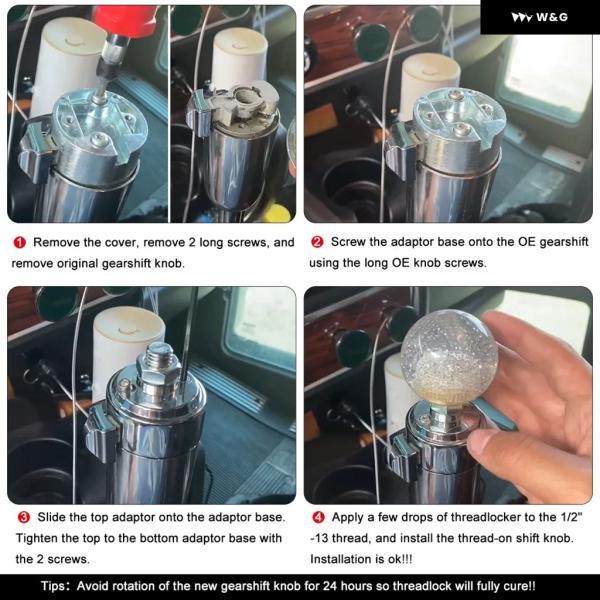 W&G

❶ Remove the cover, remove 2 long screws, and remove original gearshift knob.

❷ Screw the adaptor base onto the OE gearshift using the long OE knob screws.

❸ Slide the top adaptor onto the adaptor base. Tighten the top to the bottom adaptor base with the 2 screws.

❹ Apply a few drops of threadlocker to the 1/2" -13 thread, and install the thread-on shift knob. Installation is ok!!!

Tips: Avoid rotation of the new gearshift knob for 24 hours so threadlock will fully cure!!