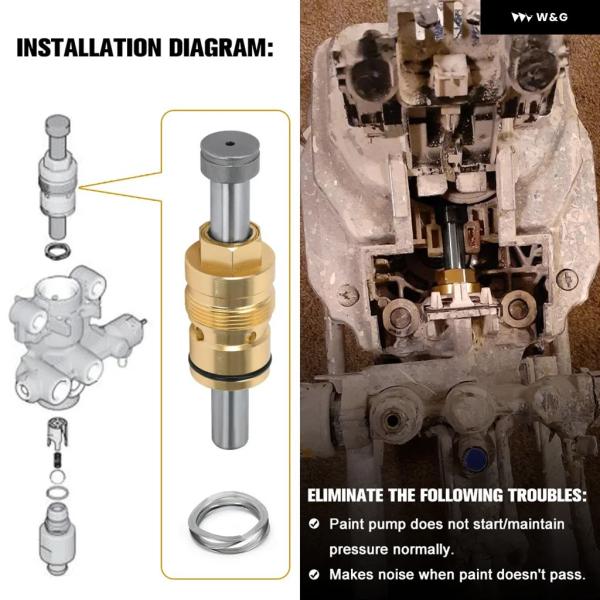 W&G

INSTALLATION DIAGRAM:

ELIMINATE THE FOLLOWING TROUBLES:

Paint pump does not start/maintain pressure normally.

Makes noise when paint doesn't pass.