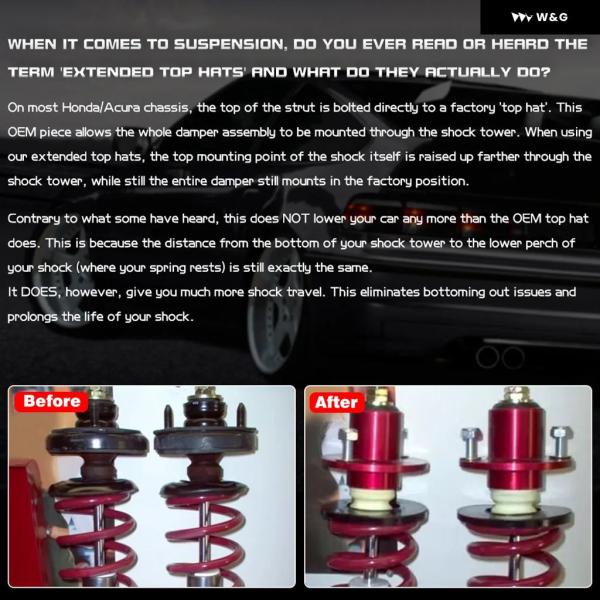 W&G

WHEN IT COMES TO SUSPENSION, DO YOU EVER READ OR HEARD THE TERM 'EXTENDED TOP HATS' AND WHAT DO THEY ACTUALLY DO?

On most Honda/Acura chassis, the top of the strut is bolted directly to a factory 'top hat'. This OEM piece allows the whole damper assembly to be mounted through the shock tower. When using our extended top hats, the top mounting point of the shock itself is raised up farther through the shock tower, while still the entire damper still mounts in the factory position.

Contrary to what some have heard, this does NOT lower your car any more than the OEM top hat does. This is because the distance from the bottom of your shock tower to the lower perch of your shock (where your spring rests) is still exactly the same.
It DOES, however, give you much more shock travel. This eliminates bottoming out issues and prolongs the life of your shock.

Before

After