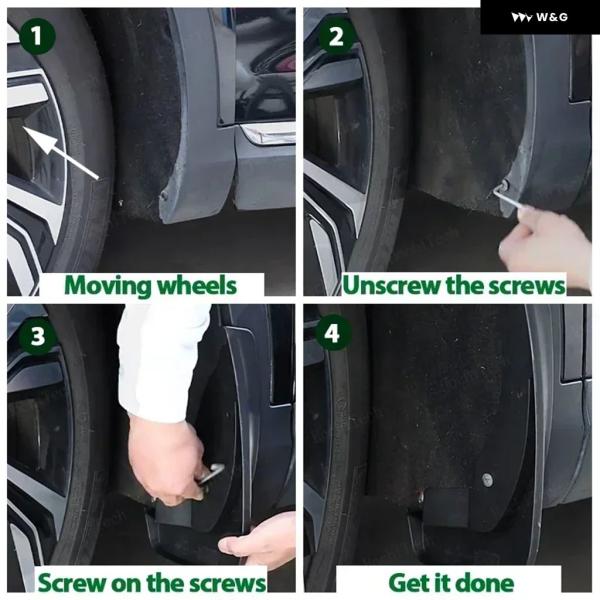 W&G

1
Moving wheels

2
Unscrew the screws

3
Screw on the screws

4
Get it done