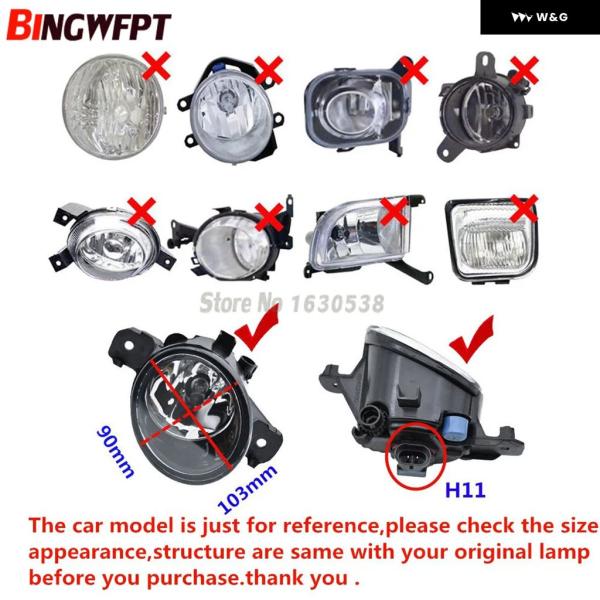 BINGWFPT

W&G

Store No 1630538

90mm

103mm

H11

The car model is just for reference,please check the size appearance,structure are same with your original lamp before you purchase.thank you .