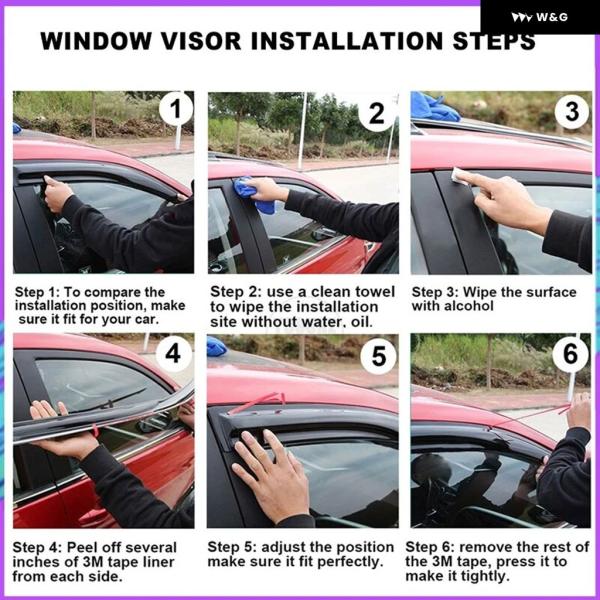 W&G

WINDOW VISOR INSTALLATION STEPS

1

2

3

Step 1: To compare the installation position, make sure it fit for your car.

Step 2: use a clean towel to wipe the installation site without water. oil.

Step 3: Wipe the surface with alcohol

4

5

6

Step 4: Peel off several inches of 3M tape liner from each side.

Step 5: adjust the position make sure it fit perfectly.

Step 6: remove the rest of the 3M tape, press it to make it tightly.