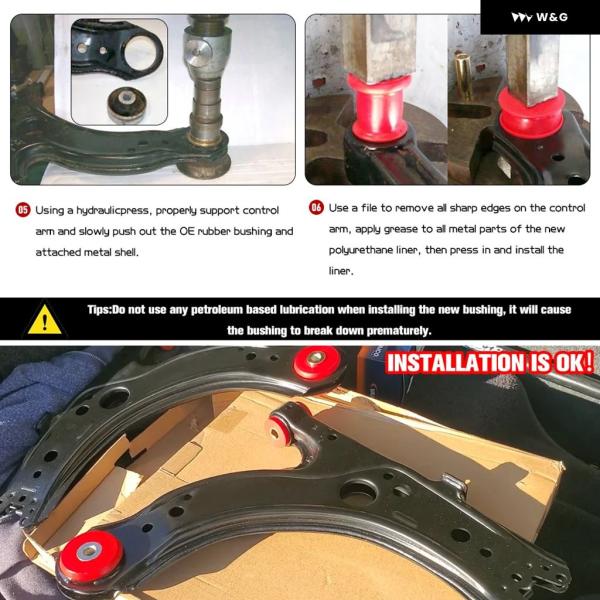 W&G

05 Using a hydraulicpress, properly support control arm and slowly push out the OE rubber bushing and attached metal shell.

06 Use a file to remove all sharp edges on the control arm, apply grease to all metal parts of the new polyurethane liner, then press in and install the liner.

Tips:Do not use any petroleum based lubrication when installing the new bushing, it will cause the bushing to break down prematurely.

INSTALLATION IS OK!