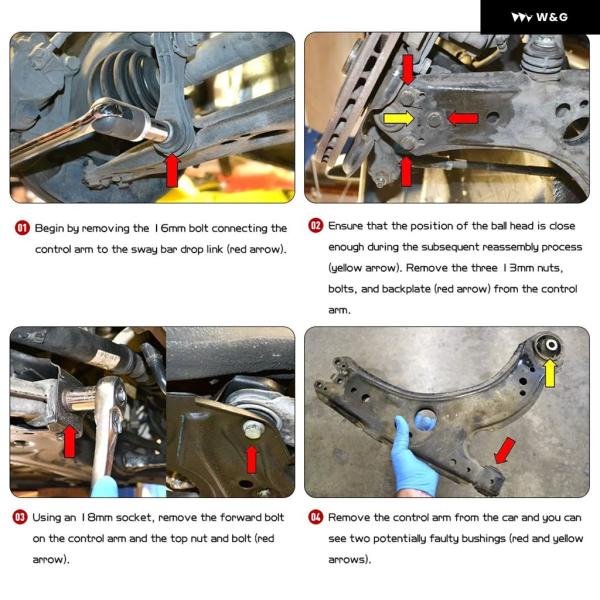 W&G

01 Begin by removing the 16mm bolt connecting the control arm to the sway bar drop link (red arrow).

02 Ensure that the position of the ball head is close enough during the subsequent reassembly process (yellow arrow). Remove the three 13mm nuts, bolts, and backplate (red arrow) from the control arm.

03 Using an 18mm socket, remove the forward bolt on the control arm and the top nut and bolt (red arrow).

04 Remove the control arm from the car and you can see two potentially faulty bushings (red and yellow arrows).