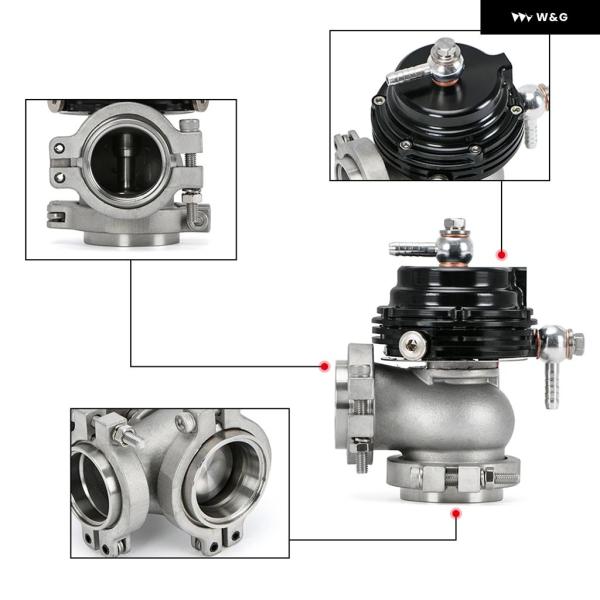 W&G