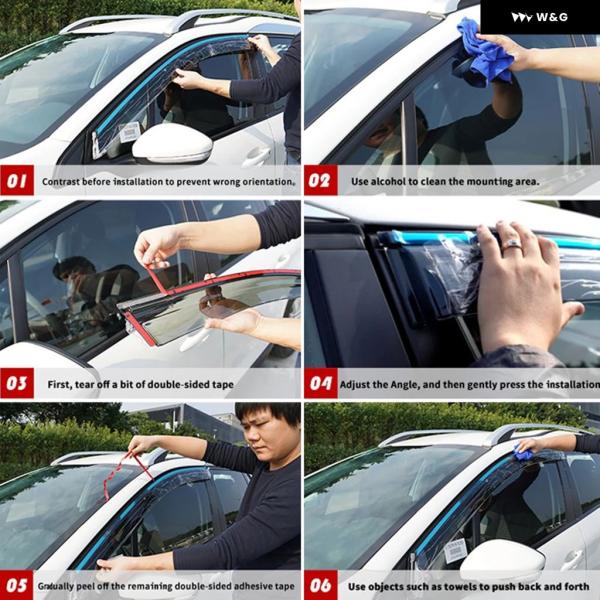 W&G

01 Contrast before installation to prevent wrong orientation.

02 Use alcohol to clean the mounting area.

03 First, tear off a bit of double-sided tape

04 Adjust the Angle, and then gently press the installation

05 Gradually peel off the remaining double-sided adhesive tape

06 Use objects such as towels to push back and forth