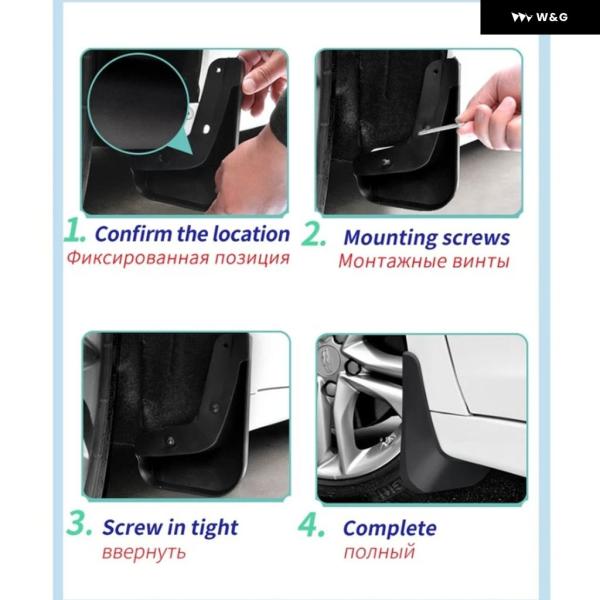 W&G

1. Confirm the location
Фиксированная позиция

2. Mounting screws
Монтажные винты

3. Screw in tight
ввернуть

4. Complete
полный