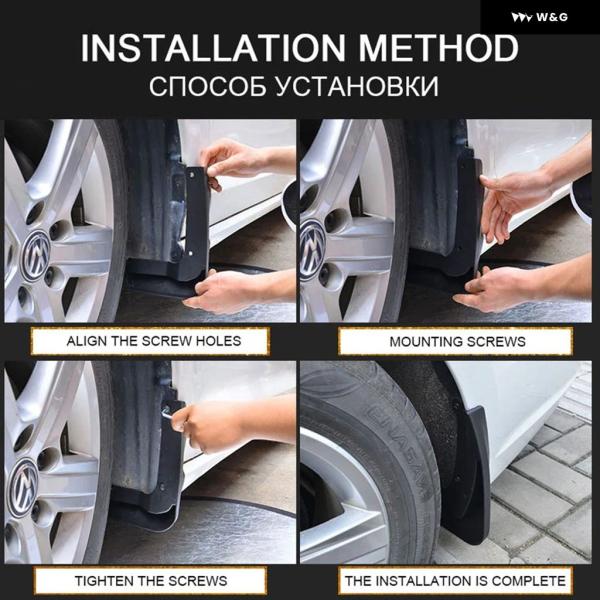 W&G

INSTALLATION METHOD

СПОСОБ УСТАНОВКИ

ALIGN THE SCREW HOLES

MOUNTING SCREWS

TIGHTEN THE SCREWS

THE INSTALLATION IS COMPLETE