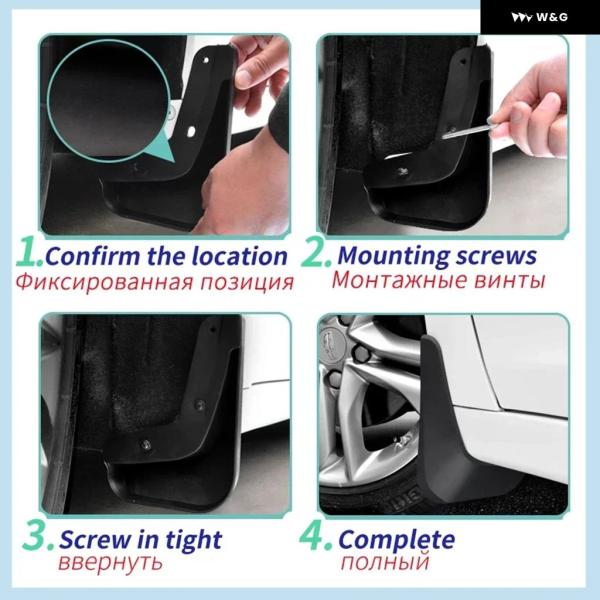 W&G

1. Confirm the location
Фиксированная позиция

2. Mounting screws
Монтажные винты

3. Screw in tight
ввернуть

4. Complete
полный