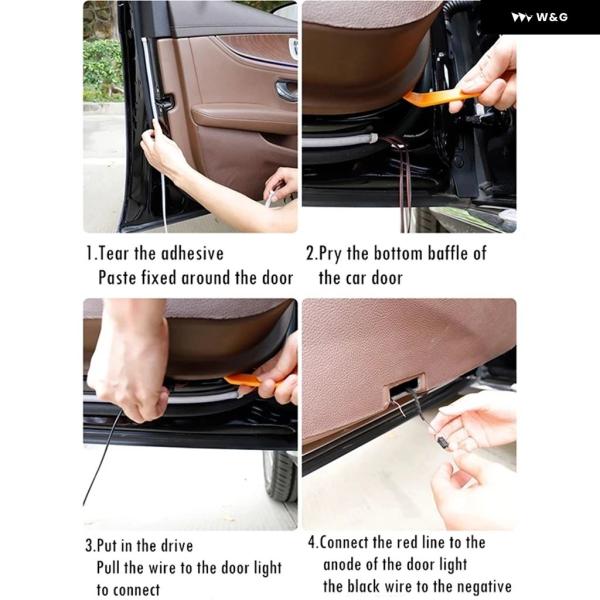 W&G

1.Tear the adhesive
Paste fixed around the door

2.Pry the bottom baffle of the car door

3.Put in the drive
Pull the wire to the door light to connect

4.Connect the red line to the anode of the door light
the black wire to the negative