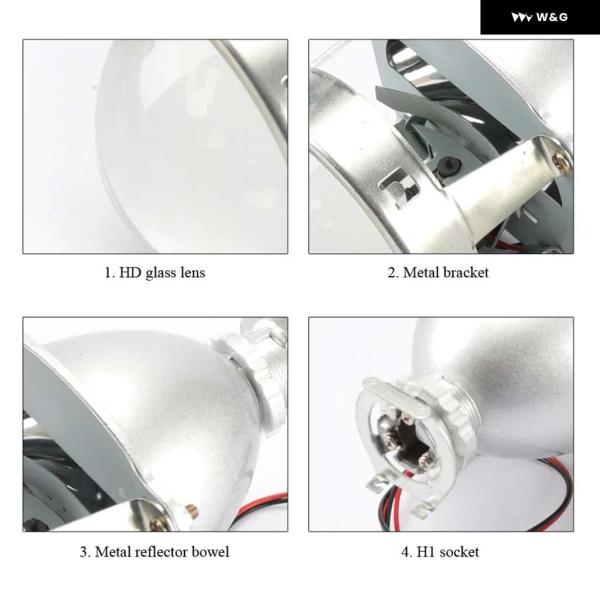 W&G

1. HD glass lens

2. Metal bracket

3. Metal reflector bowel

4. H1 socket