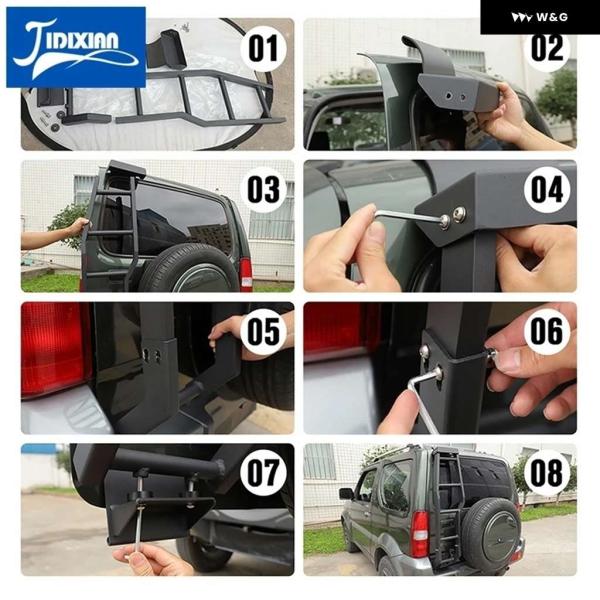 JIDIXIAN

W&G

01

02

03

04

05

06

07

08