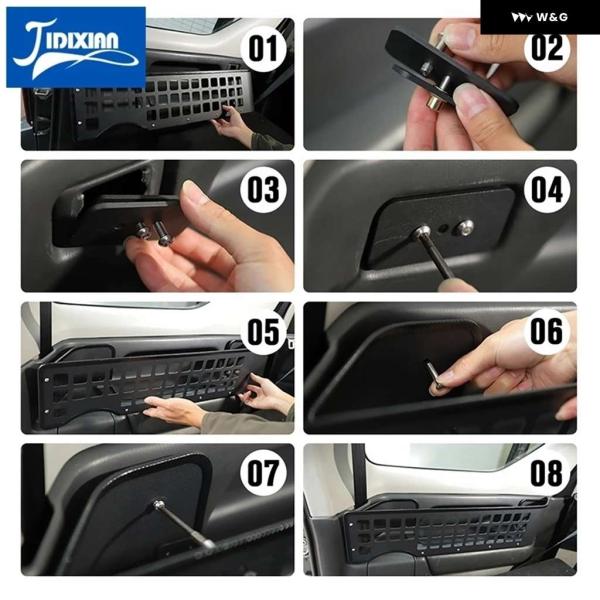 JIDIXIAN

W&G

01

02

03

04

05

06

07

08